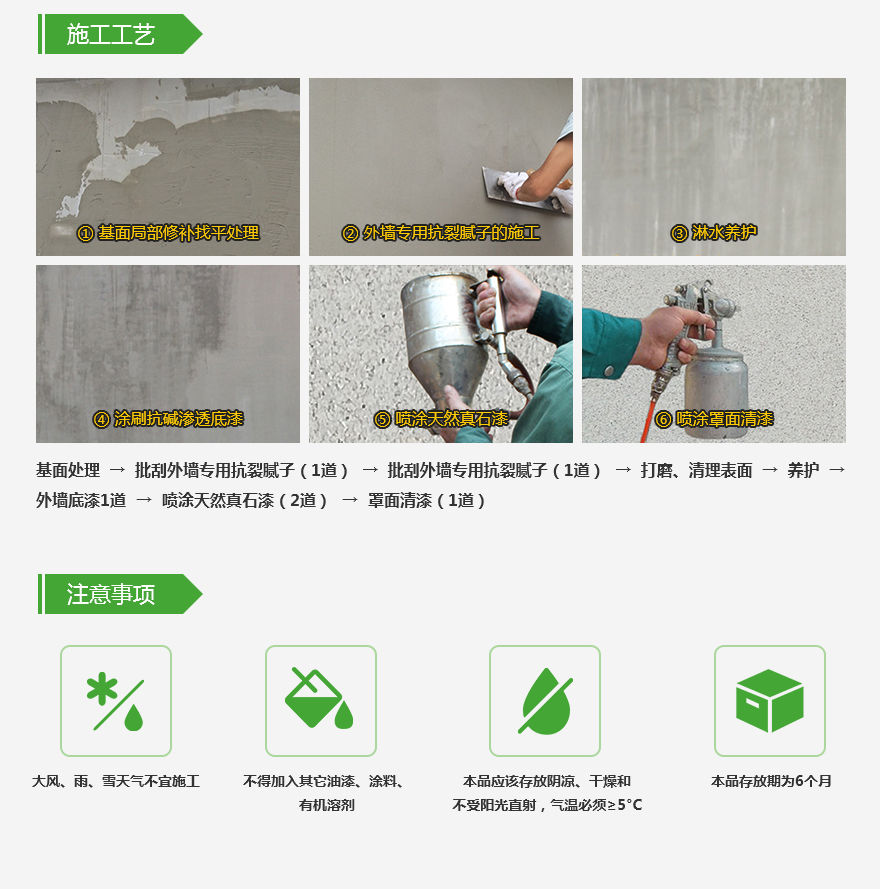 施工工艺

① 基面局部修补找平处理

② 外墙专用抗裂腻子的施工

③ 淋水养护

④ 涂刷抗碱渗透底漆

⑤ 喷涂天然真石漆

⑥ 喷涂罩面清漆

基面处理 → 批刮外墙专用抗裂腻子（1道） → 批刮外墙专用抗裂腻子（1道） → 打磨、清理表面 → 养护 → 外墙底漆1道 → 喷涂天然真石漆（2道） → 罩面清漆（1道）

注意事项

大风、雨、雪天气不宜施工

不得加入其它油漆、涂料、有机溶剂

本品应该存放阴凉、干燥和不受阳光直射，气温必须≥5°C

本品存放期为6个月